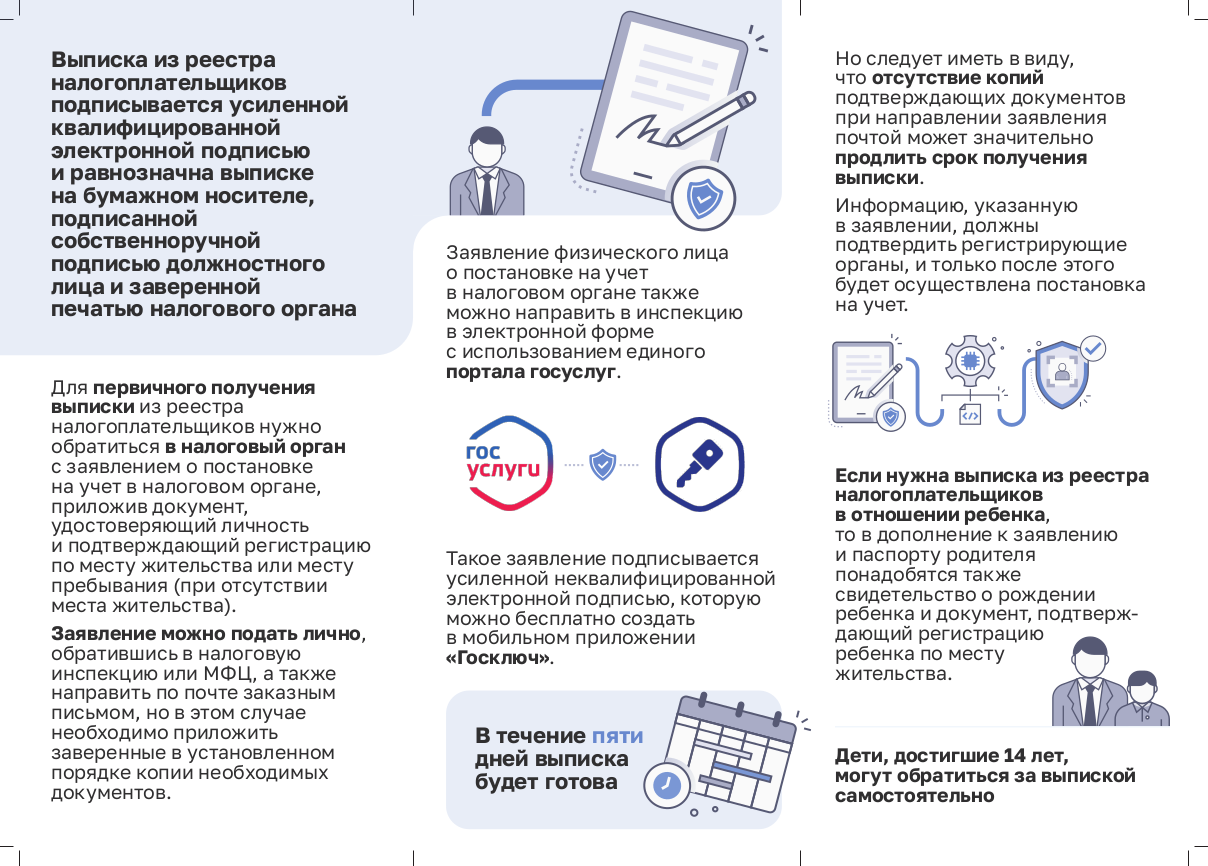 Выписка из реестра налогоплательщиков подписывается усиленной квалифицированной электронной подписью и равнозначна выписке на бумажном носителе, подписанной собственноручной подписью должностного лица и заверенной печатью налогового органа

Для первичного получения выписки из реестра налогоплательщиков нужно обратиться в налоговый орган с заявлением о постановке на учет в налоговом органе, приложив документ, удостоверяющий личность и подтверждающий регистрацию по месту жительства или месту пребывания (при отсутствии места жительства).

Заявление можно подать лично, обратившись в налоговую инспекцию или МФЦ, а также направить по почте заказным письмом, но в этом случае необходимо приложить заверенные в установленном порядке копии необходимых документов.

Заявление физического лица о постановке на учет в налоговом органе также можно направить в инспекцию в электронной форме с использованием единого портала госуслуг.

гос услуги

Такое заявление подписывается усиленной неквалифицированной электронной подписью, которую можно бесплатно создать в мобильном приложении «Госключ».

В течение пяти дней выписка будет готова

Но следует иметь в виду, что отсутствие копий подтверждающих документов при направлении заявления почтой может значительно продлить срок получения выписки.

Информацию, указанную в заявлении, должны подтвердить регистрирующие органы, и только после этого будет осуществлена постановка на учет.

Если нужна выписка из реестра налогоплательщиков в отношении ребенка, то в дополнение к заявлению и паспорту родителя понадобятся также свидетельство о рождении ребенка и документ, подтверждающий регистрацию ребенка по месту жительства.

Дети, достигшие 14 лет, могут обратиться за выпиской самостоятельно